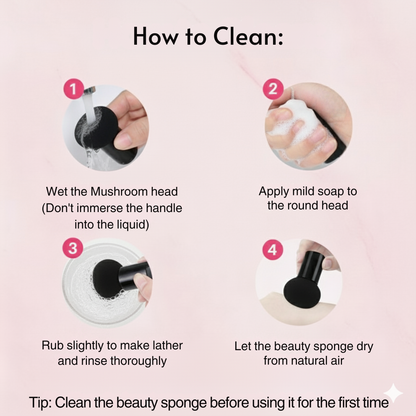 How to Clean:

1

Wet the Mushroom head (Don't immerse the handle into the liquid)

2

Apply mild soap to the round head

3

Rub slightly to make lather and rinse thoroughly

4

Let the beauty sponge dry from natural air

Tip: Clean the beauty sponge before using it for the first time